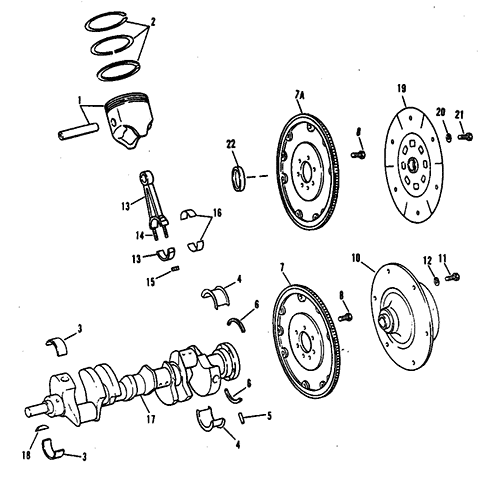 2
1
7A
19
20
21
8
22
13
16
14
13
15
4
6
7
8
10
12
11
3
6
17
5
4
18
3