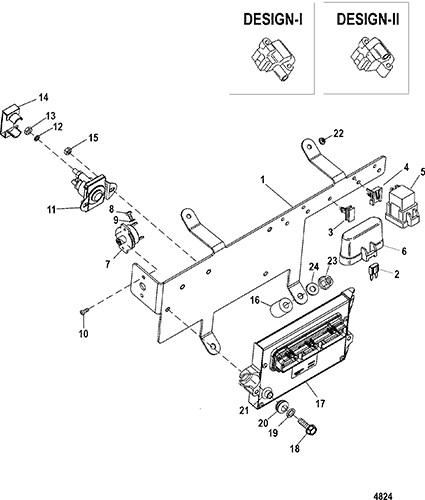 DESIGN-I

DESIGN-II

14

13

12

15

22

1

4

5

11

8

9

3

6

7

24

23

2

16

10

17

21

20

19

18

4824