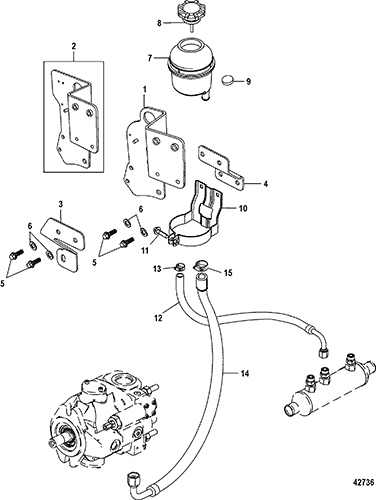 8
2
7
9
1
4
10
3
6
6
11
5
5
13
15
12
14
42736