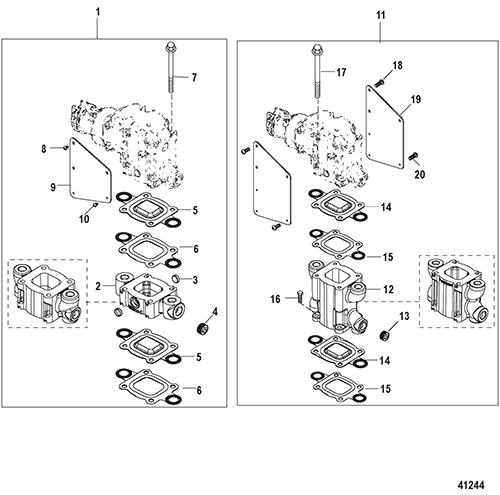 1
7
8
9
10
5
6
2
3
4
5
6
11
17
18
19
20
14
15
12
16
13
14
15
41244