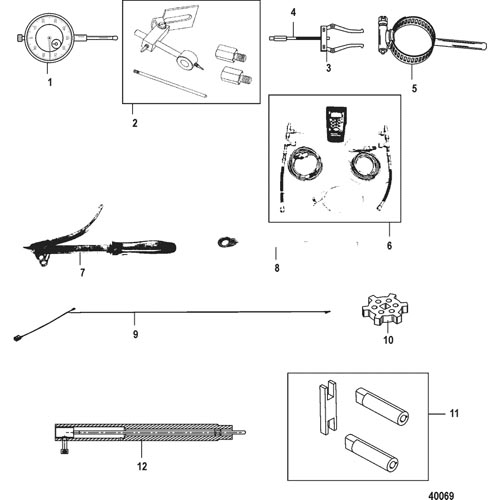 1
2
4
3
5
6
7
8
9
10
11
12
40069