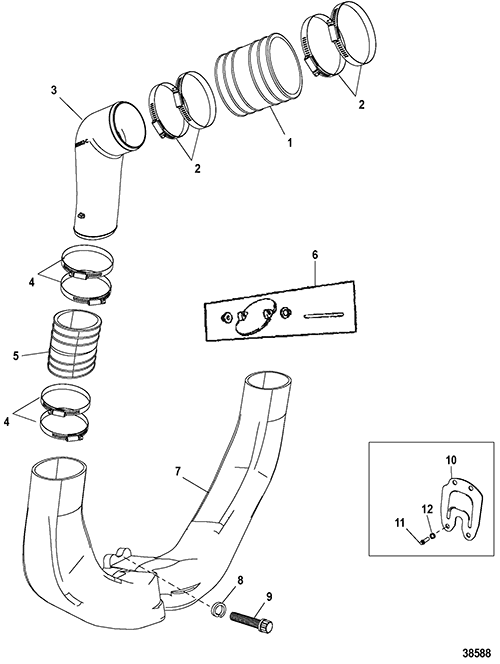 3
2
1
2
4
6
5
4
7
10
12
11
8
9
38588