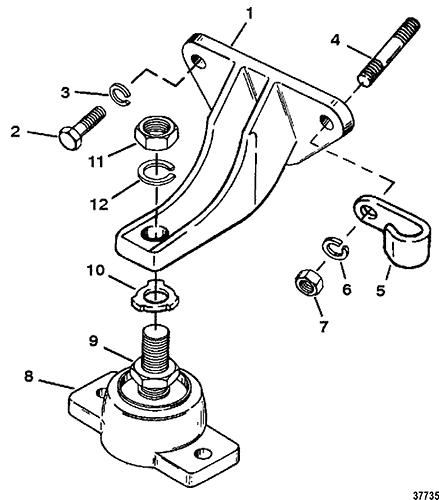 1
4
3
2
11
12
10
6
5
7
9
8
37735