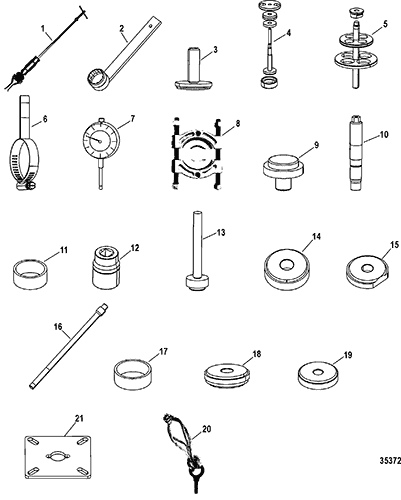 1
2
3
4
5
6
7
8
9
10
11
12
13
14
15
16
17
18
19
21
20
35372