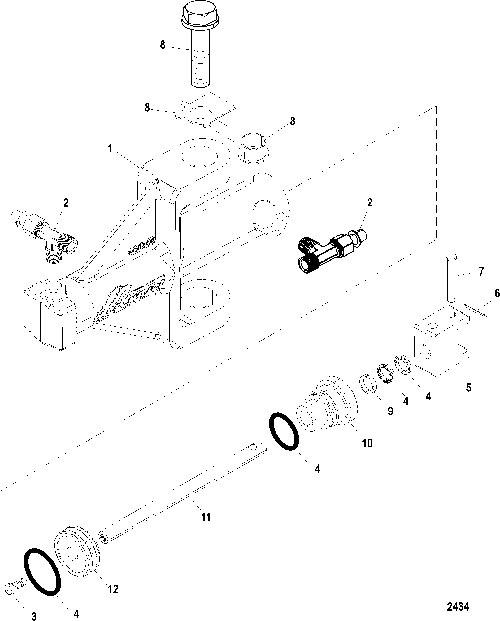 8
8
8
1
2
2
7
6
5
4
4
9
10
4
11
12
3
4
2434