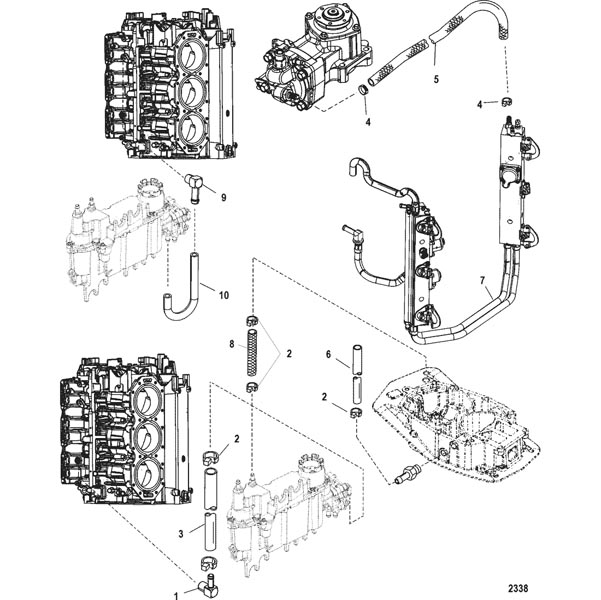 5
4
4
9
7
10
8
2
6
2
2
3
1
2338