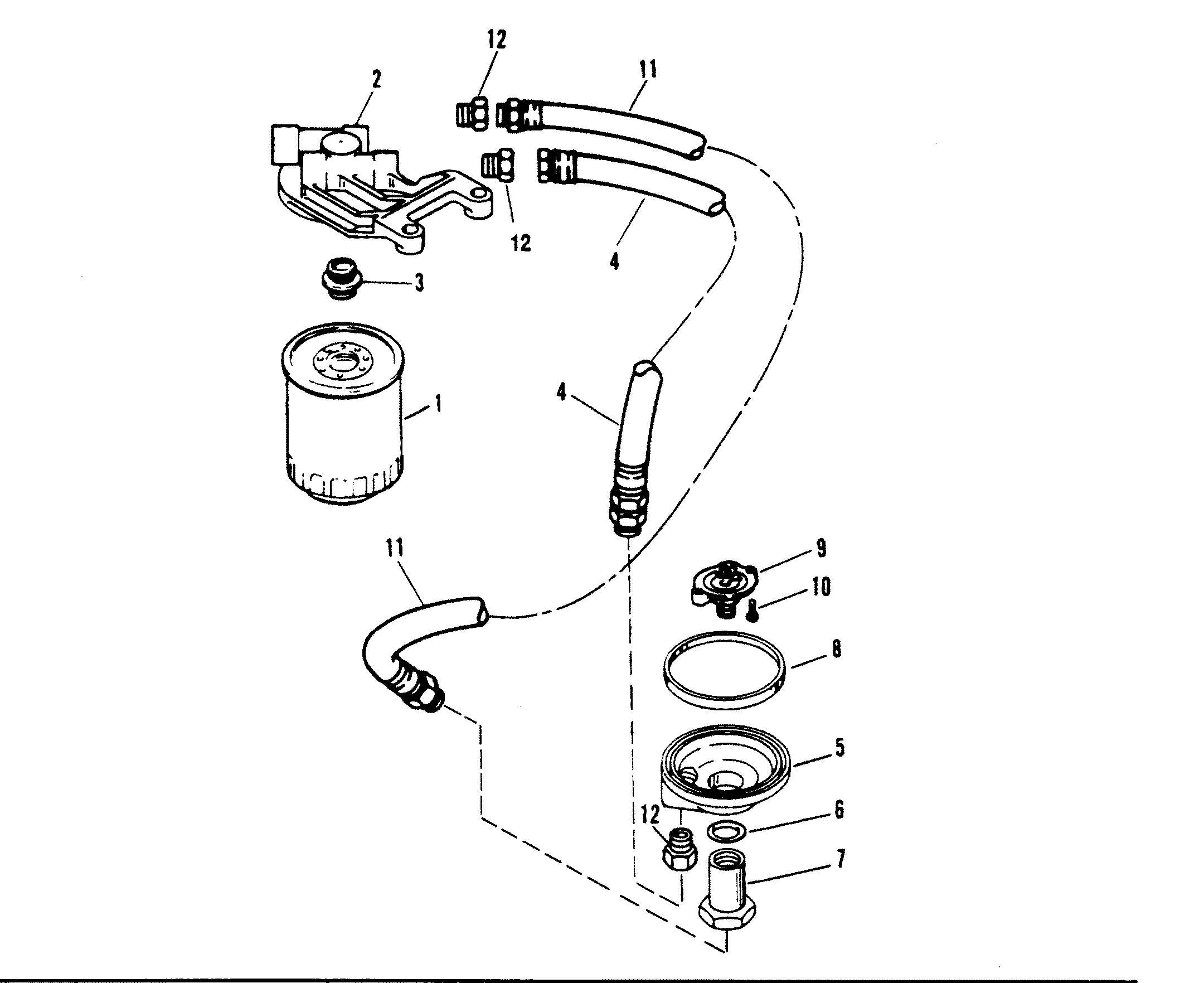 12
11
2
12
4
3
1
4
11
9
10
8
5
12
6
7