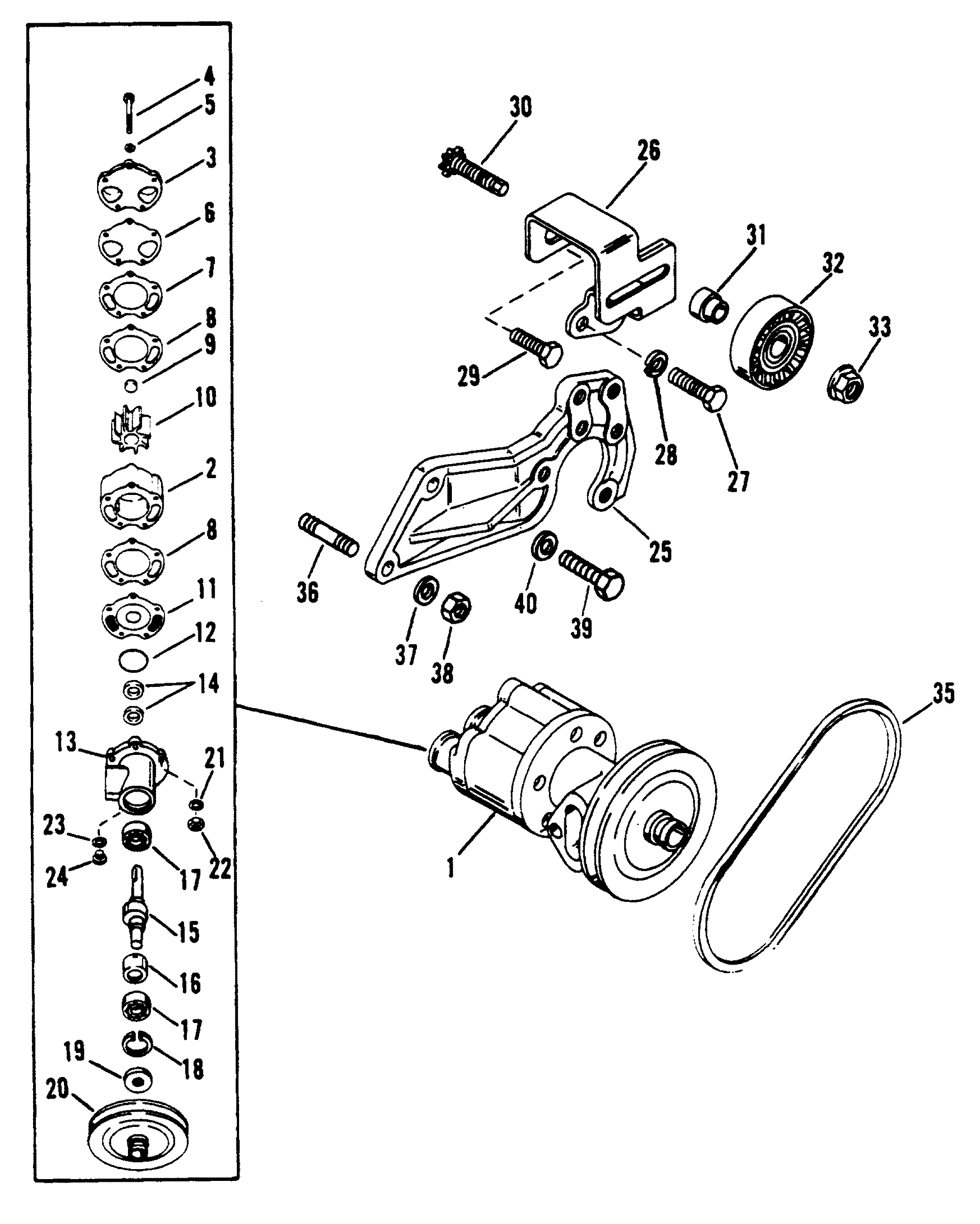 4
5
3
6
7
8
9
10
2
8
11
12
14
13
21
23
22
24
17
15
16
17
18
19
20
30
26
31
32
33
29
28
27
25
36
40
39
37
38
35
1