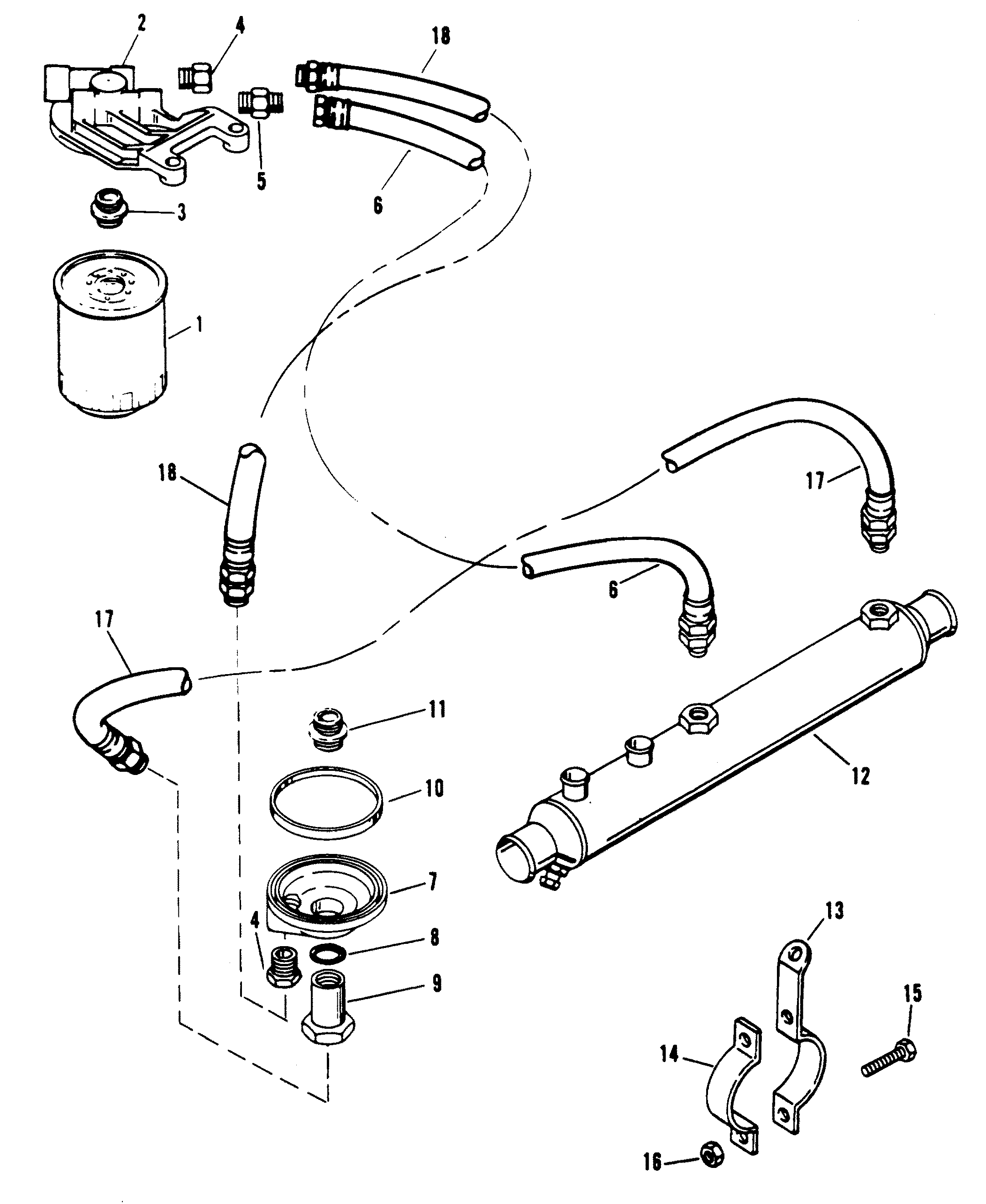 2
4
18
5
6
3
1
18
17
6
17
11
12
10
7
4
8
9
13
15
14
16