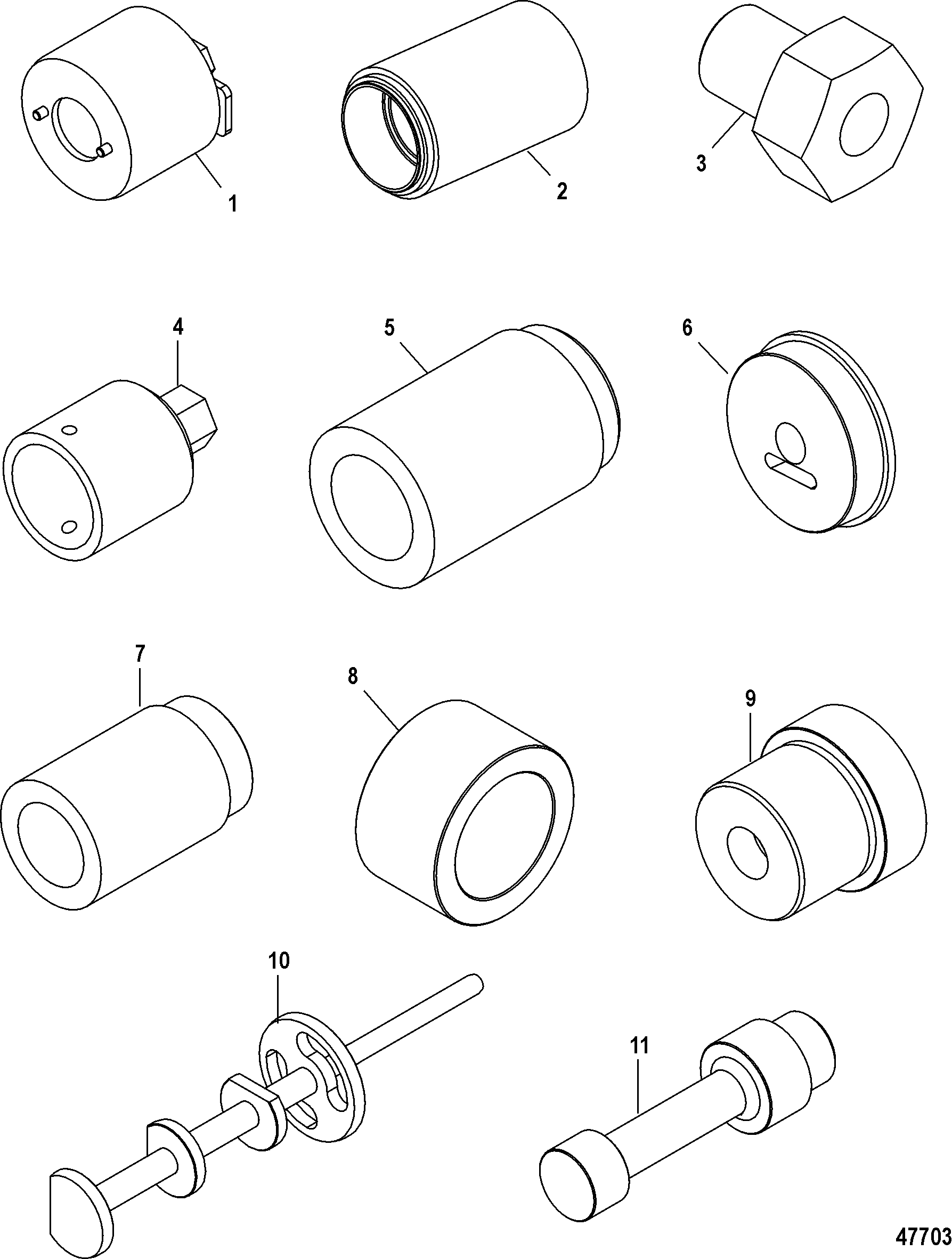 1
2
3
4
5
6
7
8
9
10
11
47703