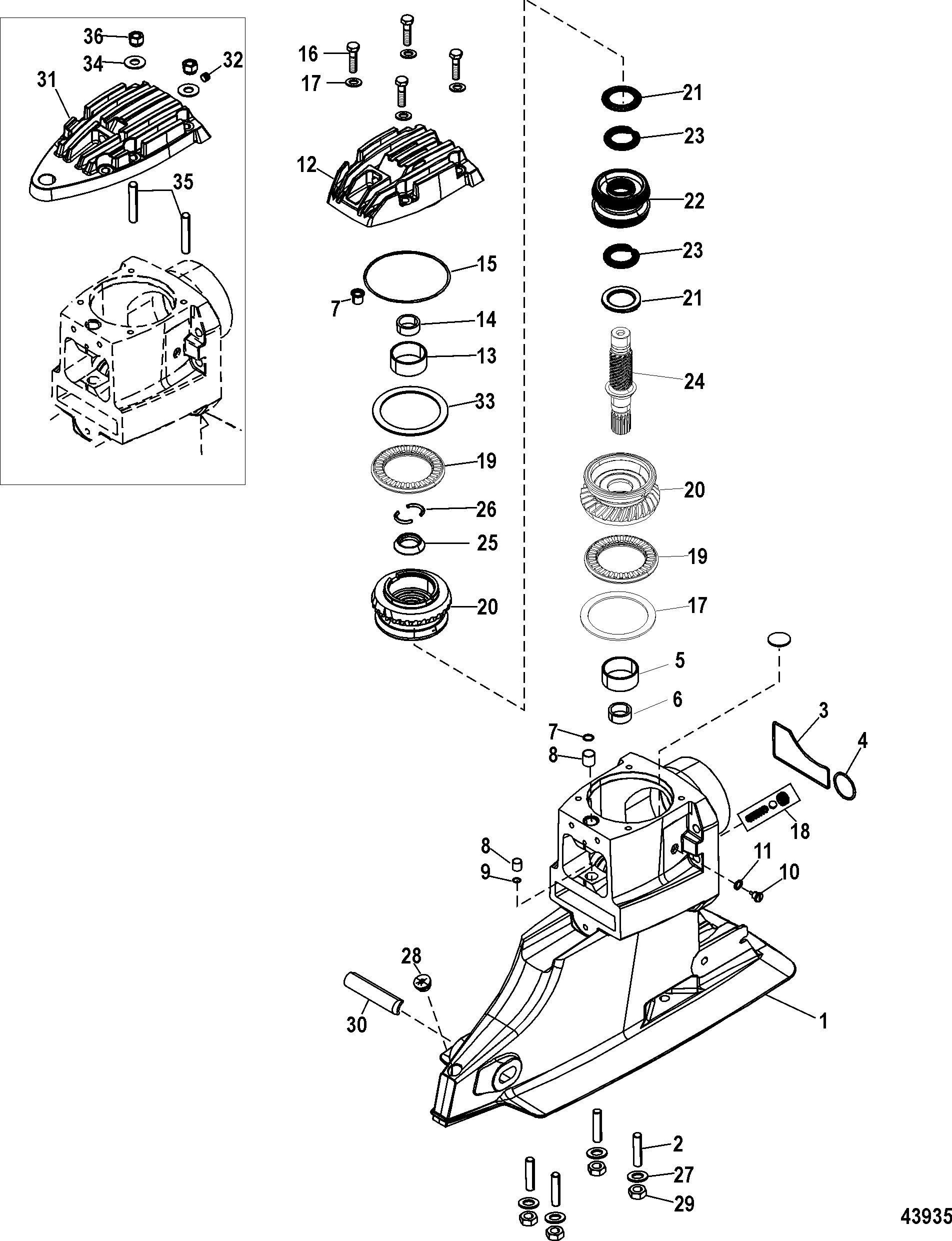 36
34
32
31
35
16
17
12
15
7
14
13
33
19
26
25
20
21
23
22
23
21
24
20
19
17
5
6
7
8
3
4
18
8
9
11
10
28
30
1
2
27
29
43935