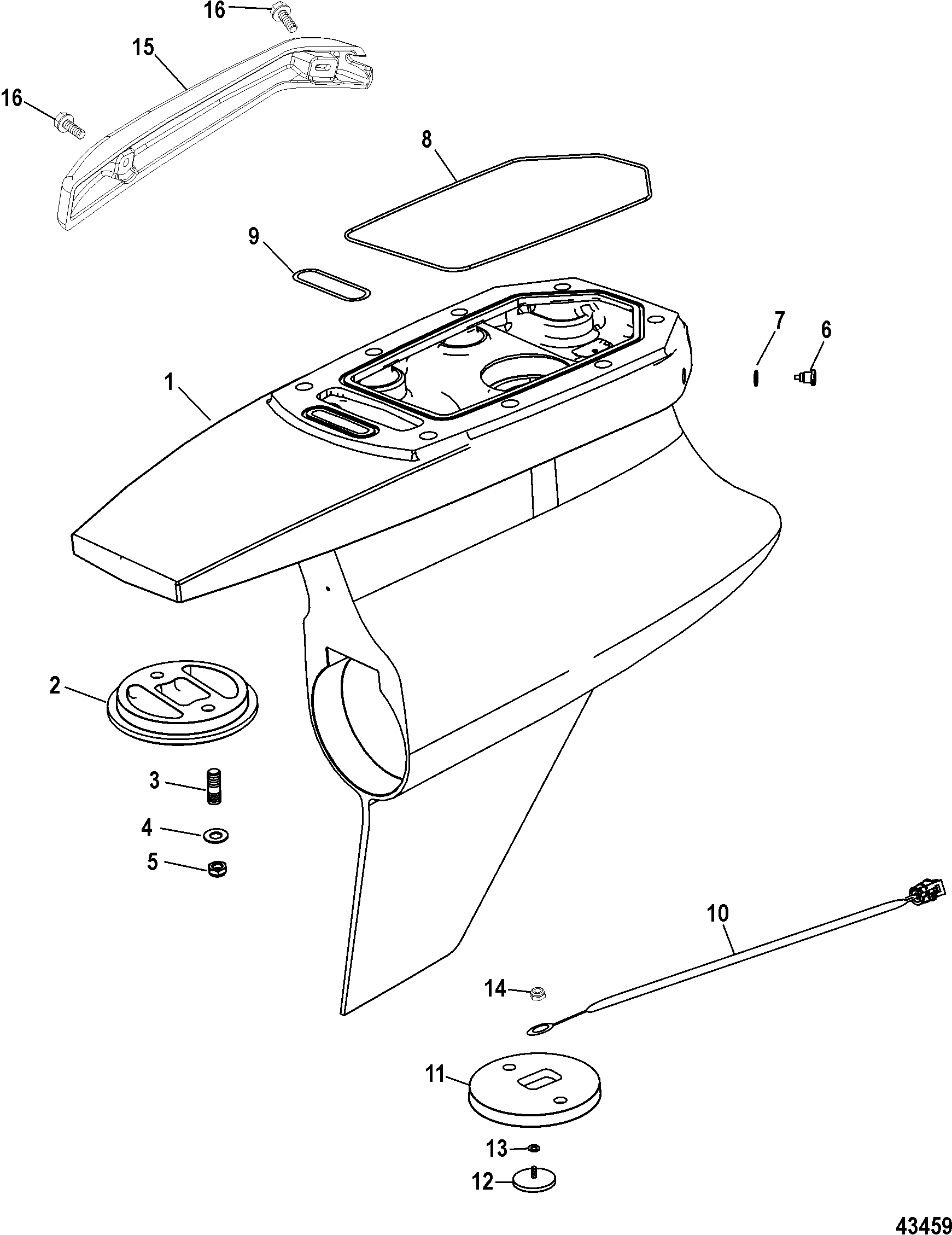 16
15
16
8
9
7
6
1
2
3
4
5
10
14
11
13
12
43459