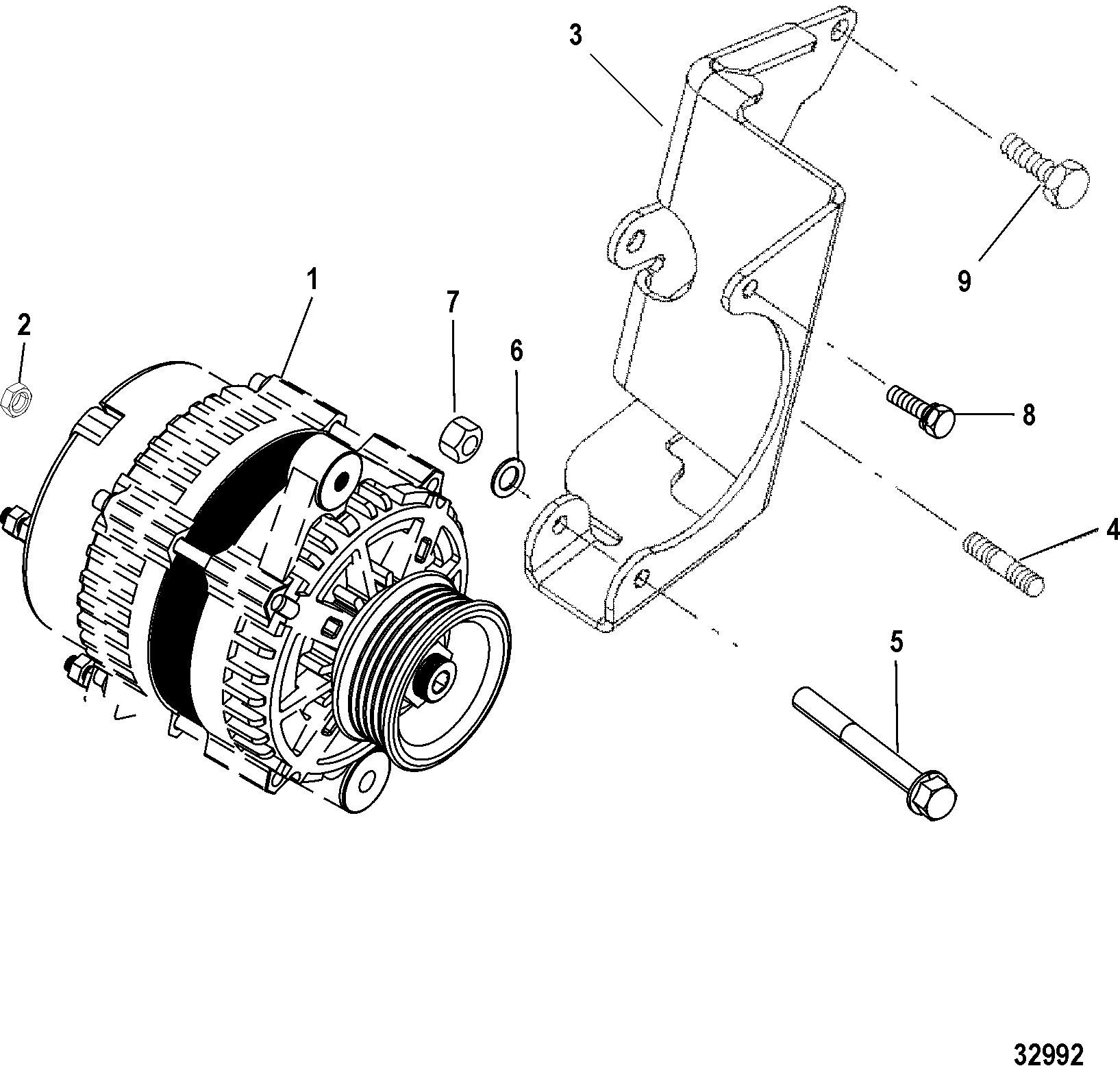 3

9

1

7

2

6

8

4

5

32992