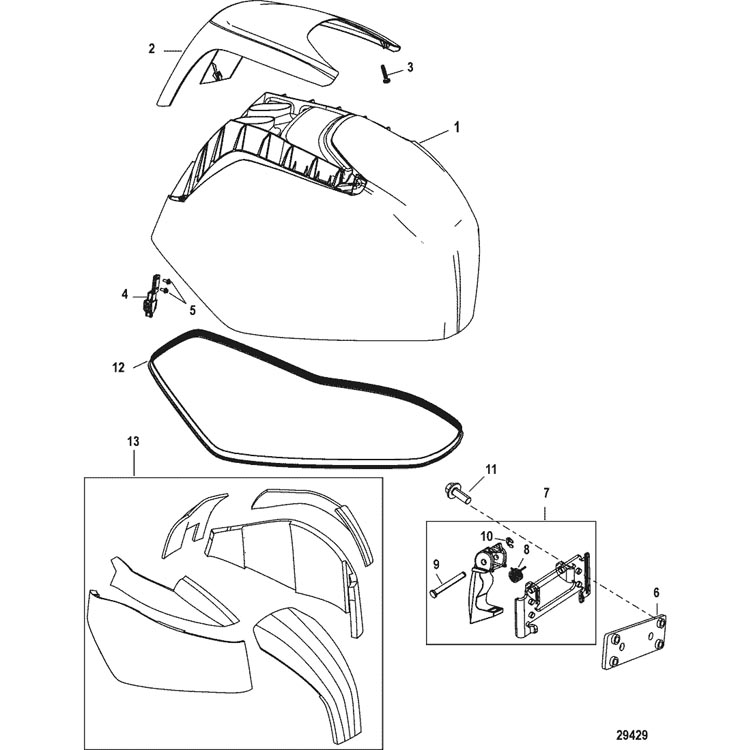 2
3
1
4
5
12
13
11
7
10
8
9
6
29429