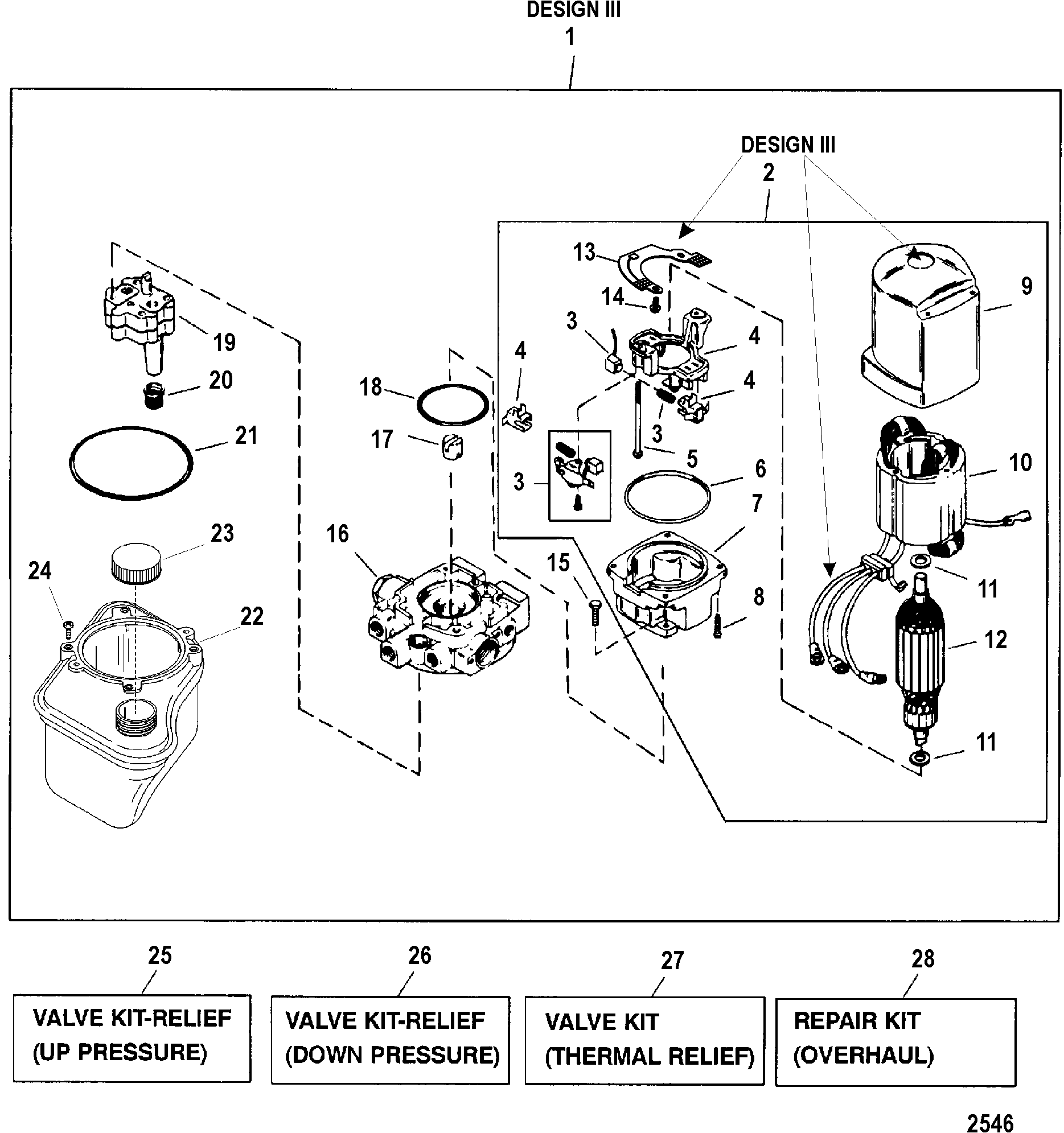 DESIGN III
1

DESIGN III
2

13
14
3
4
4
4
3
3
5
6
7
8
9
10
11
12
11
15
16
17
18
19
20
21
22
23
24

25
VALVE KIT-RELIEF (UP PRESSURE)

26
VALVE KIT-RELIEF (DOWN PRESSURE)

27
VALVE KIT (THERMAL RELIEF)

28
REPAIR KIT (OVERHAUL)

2546