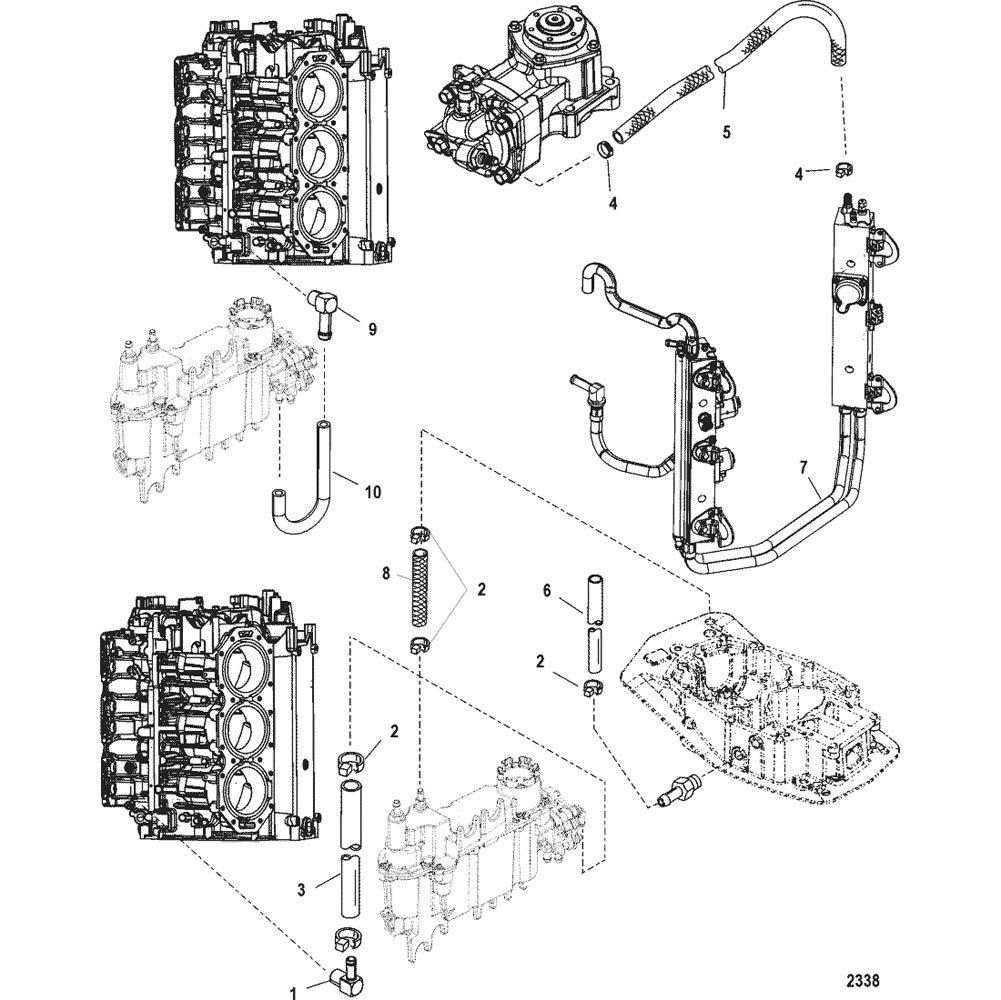 5
4
4
9
7
10
8
2
6
2
2
3
1
2338