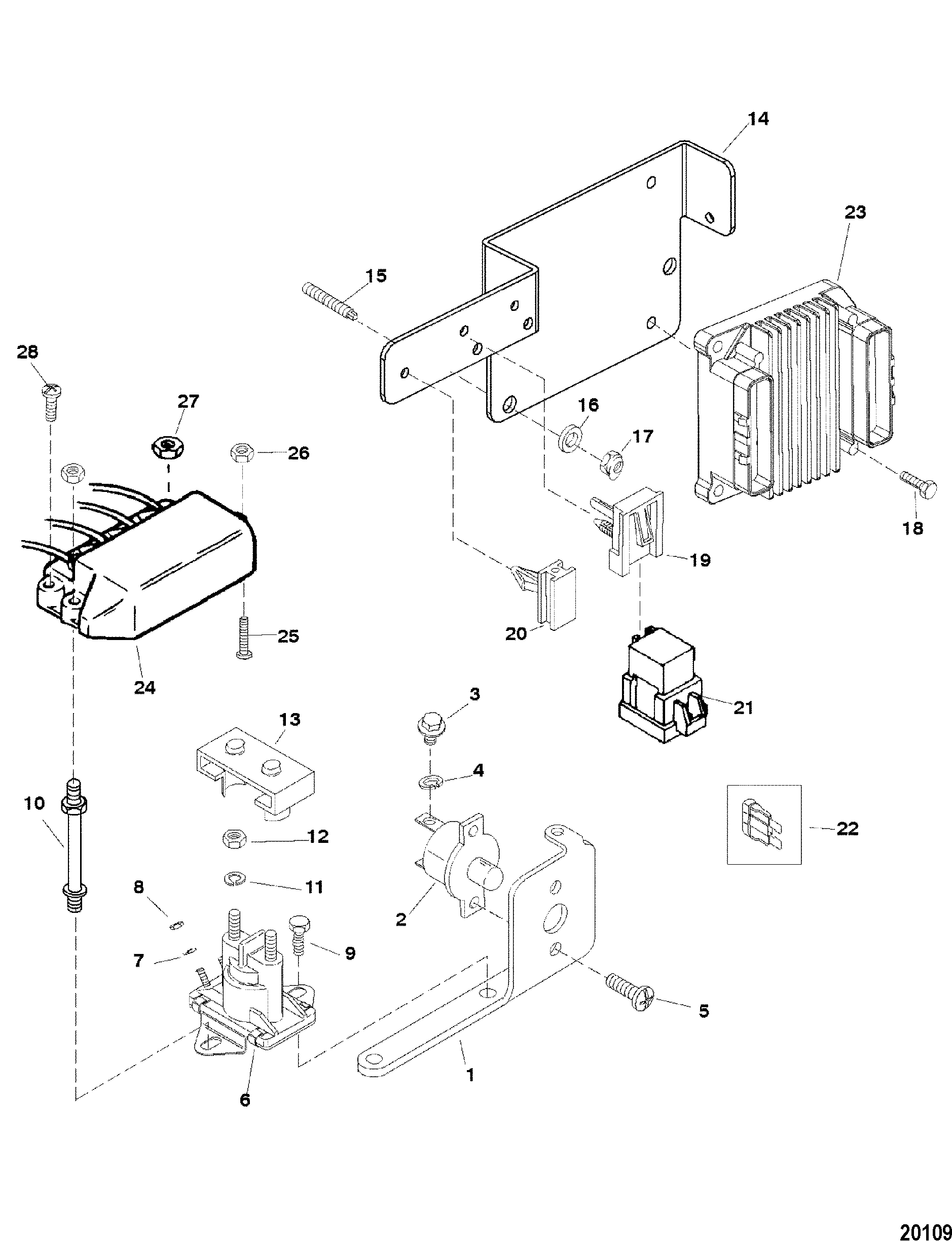 14
23
15
28
27
26
16
17
18
19
20
25
24
21
3
13
4
10
12
22
11
8
2
9
7
5
1
6
20109