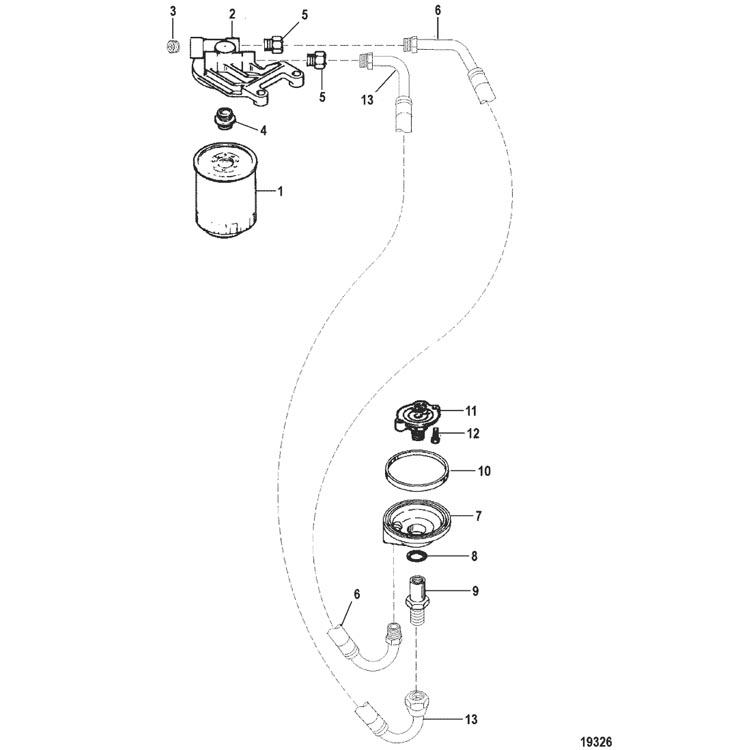 3
2
5
6
5
13
4
1
11
12
10
7
8
9
6
13
19326