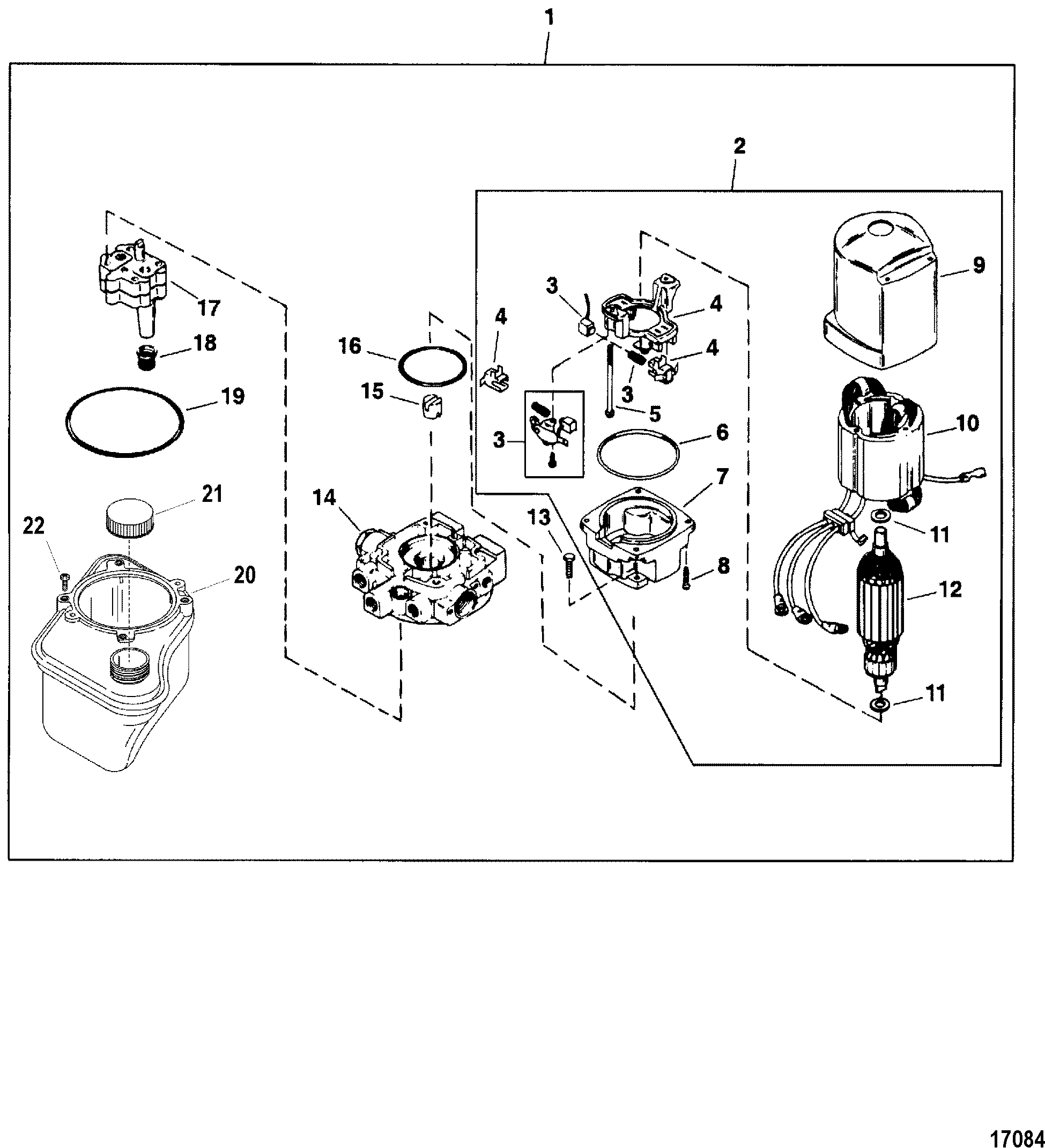 1

2

17

18

19

21

22

20

16

15

14

4

3

4

4

3

5

3

6

7

13

8

9

10

11

12

11

17084