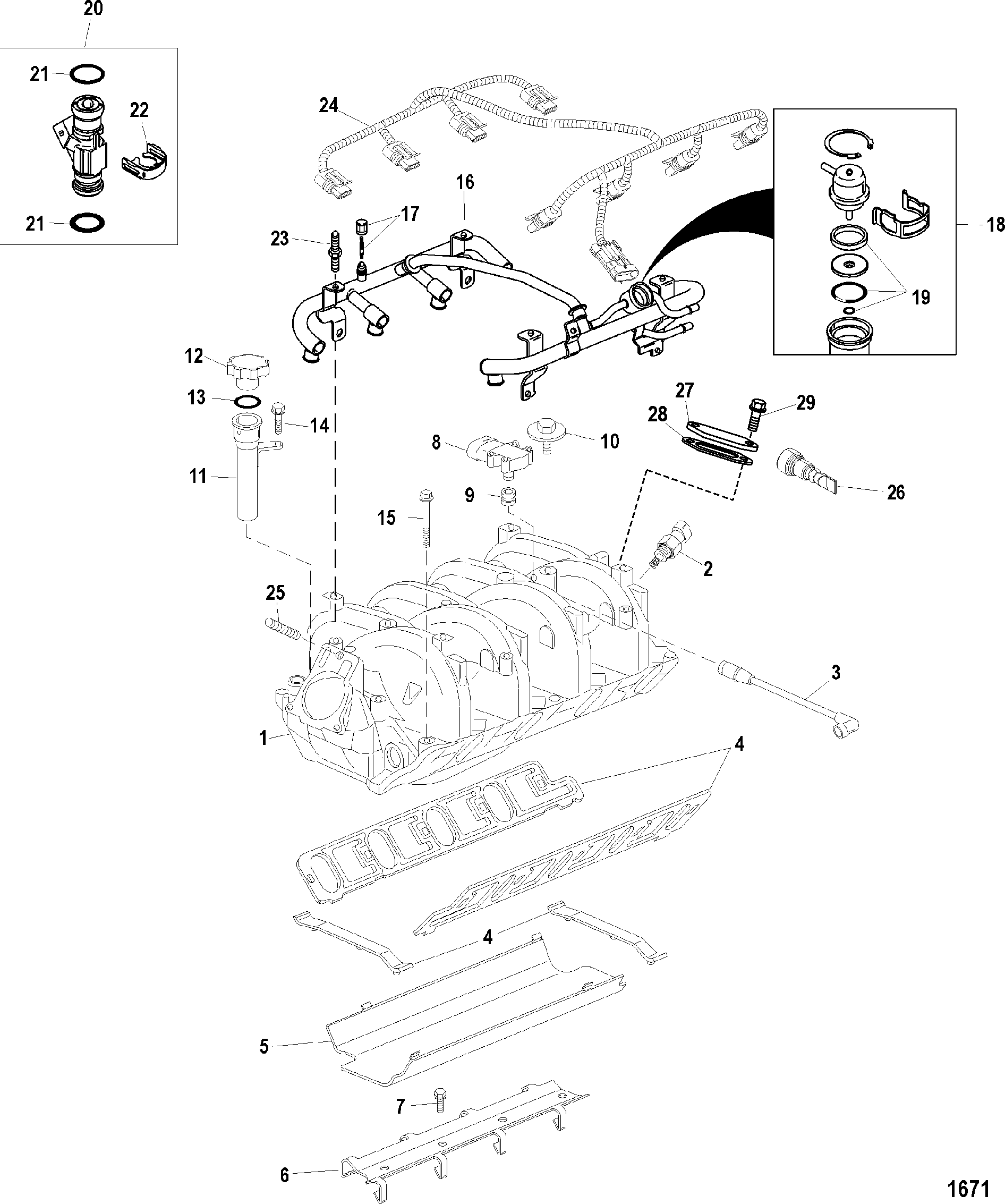 20
21
22
21
24
16
17
23
18
19
12
13
14
11
27
29
28
8
10
26
9
15
2
25
3
1
4
4
5
7
6
1671