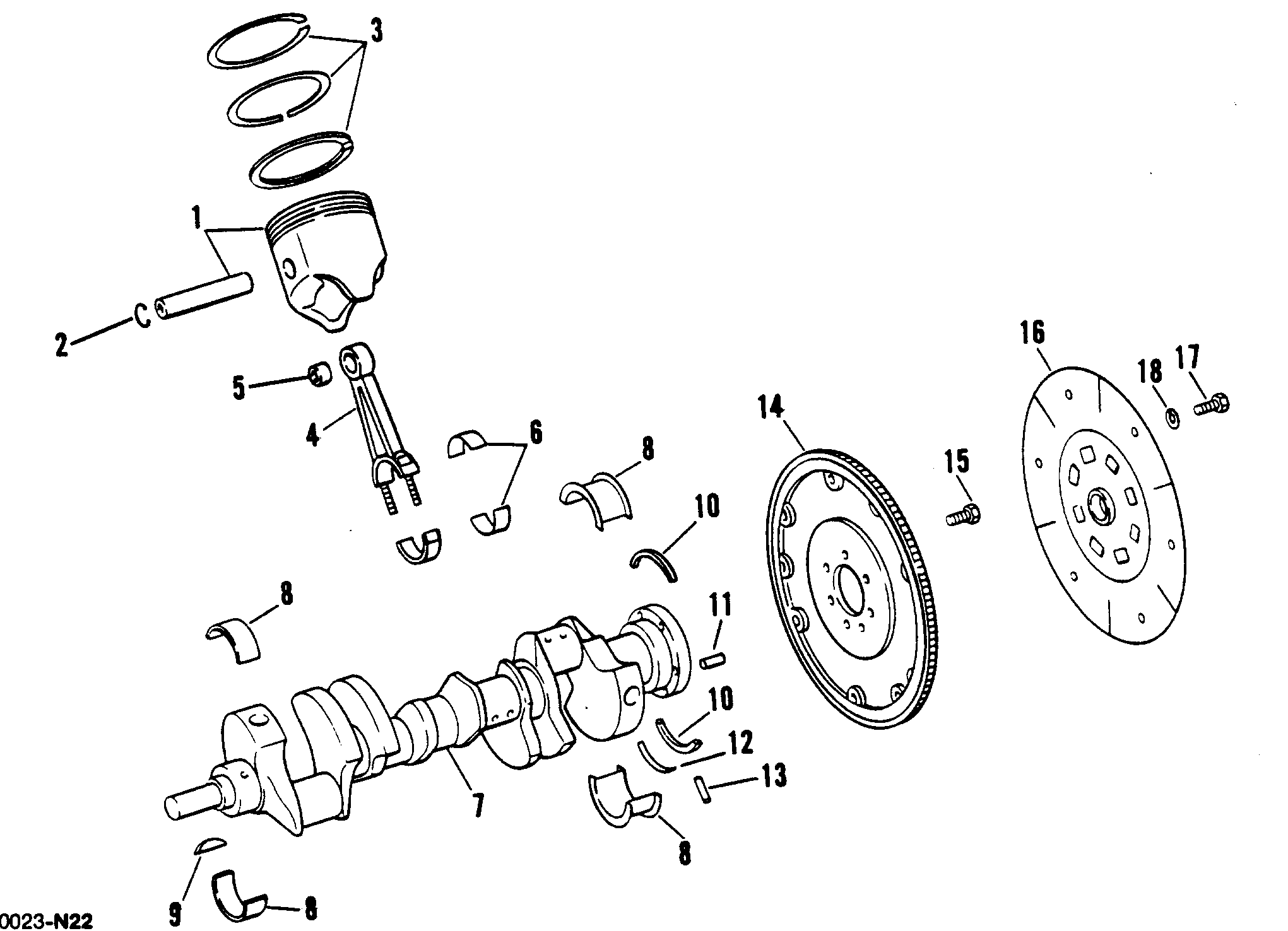 3
1
2
5
4
6
8
10
14
15
16
18
17
8
11
10
12
13
7
8
9
8
0023-N22