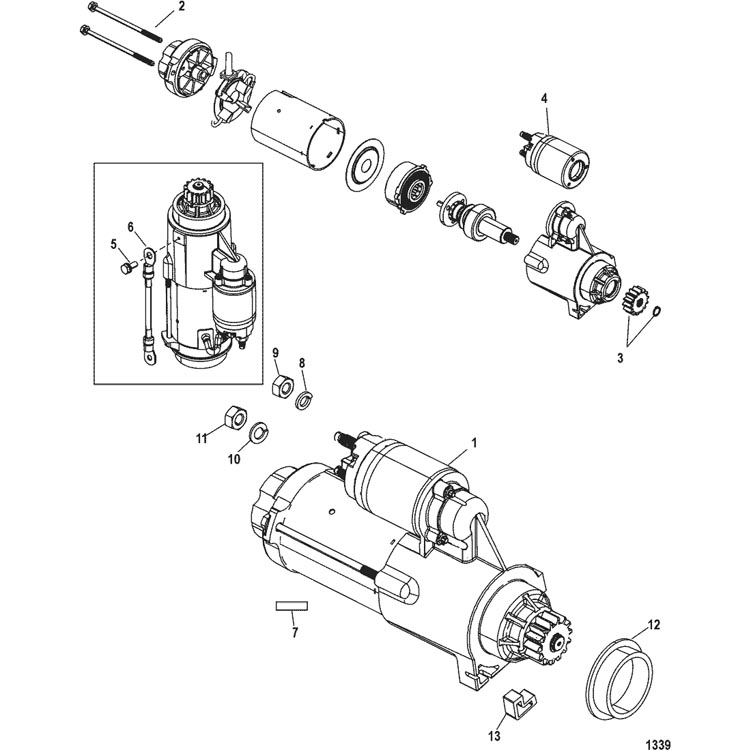 2
4
6
5
3
9
8
11
10
1
7
12
13
1339