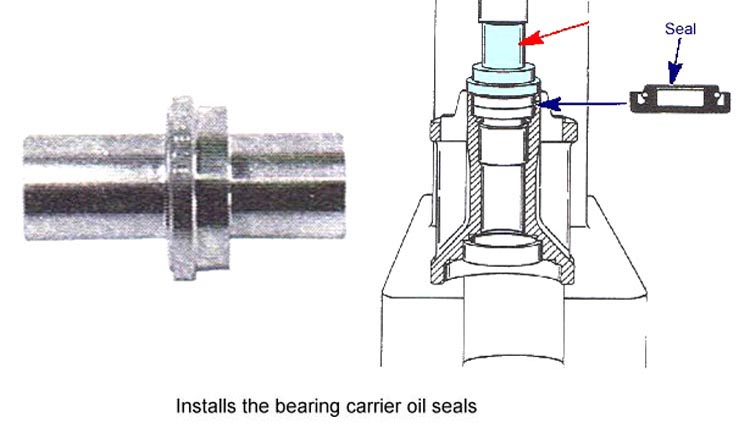 Seal

Installs the bearing carrier oil seals