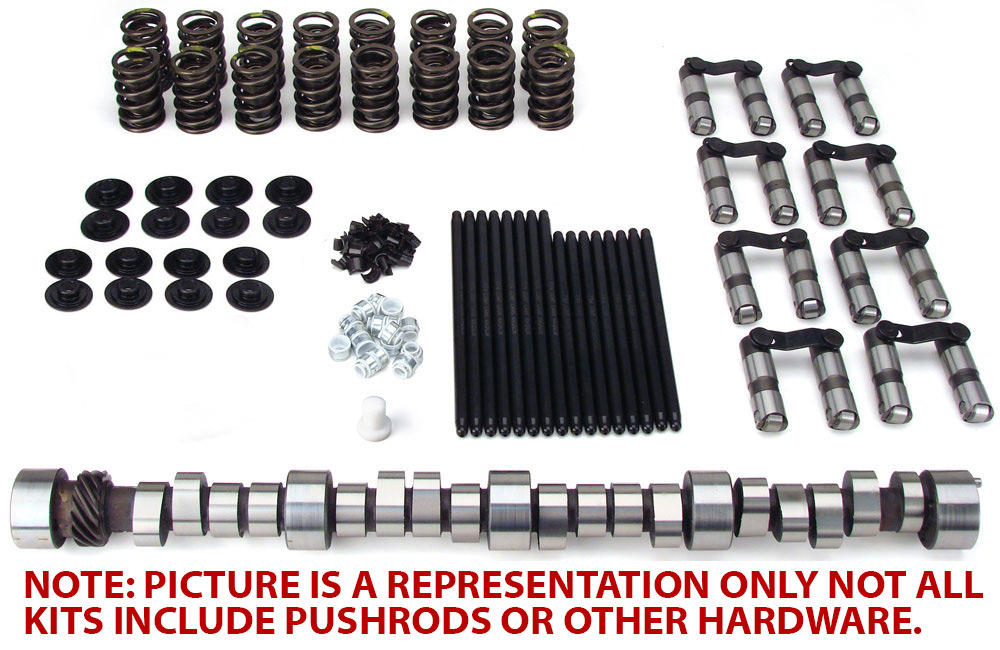 NOTE: PICTURE IS A REPRESENTATION ONLY NOT ALL KITS INCLUDE PUSHRODS OR OTHER HARDWARE.