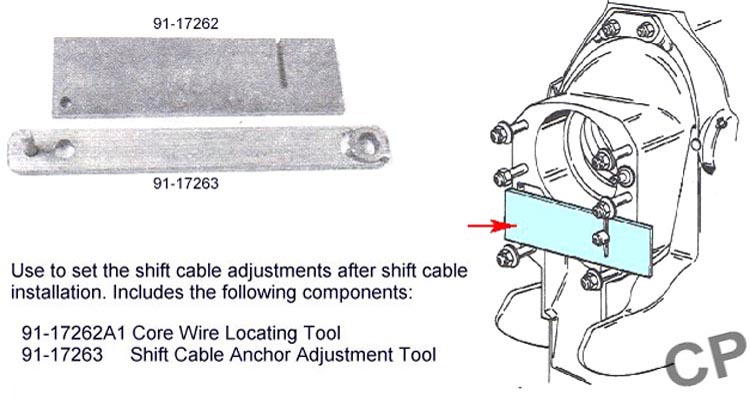 91-17262

91-17263

Use to set the shift cable adjustments after shift cable installation. Includes the following components:

91-17262A1 Core Wire Locating Tool
91-17263 Shift Cable Anchor Adjustment Tool

CP