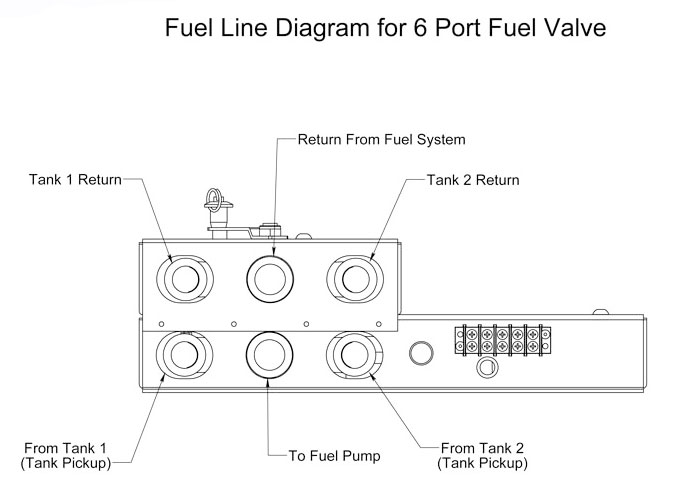 Fuel Line Diagram for 6 Port Fuel Valve

Return From Fuel System

Tank 1 Return

Tank 2 Return

From Tank 1
(Tank Pickup)

To Fuel Pump

From Tank 2
(Tank Pickup)